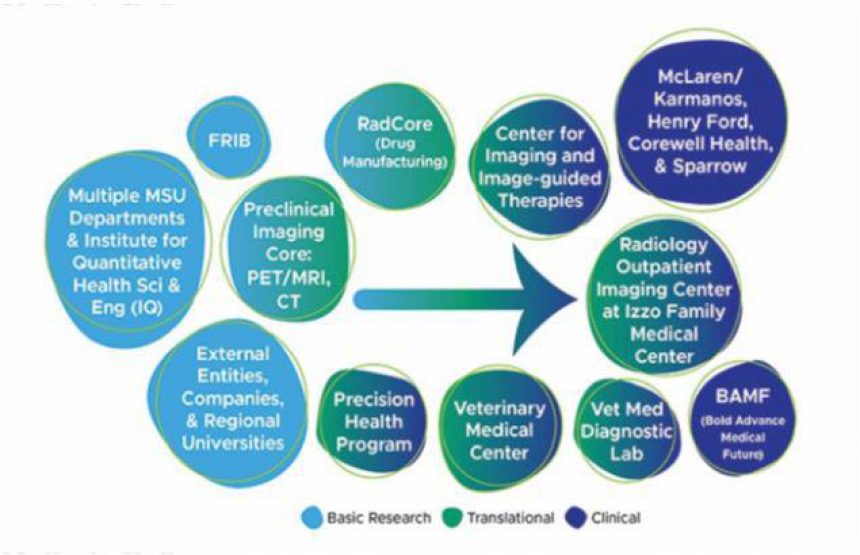 FRIB

RadCore (Drug Manufacturing)

Center for Imaging and Image-guided Therapies

McLaren/ Karmanos, Henry Ford, Corewell Health, & Sparrow

Multiple MSU Departments & Institute for Quantitative Health Sci & Eng (IQ)

Preclinical Imaging Core: PET/MRI, CT

Radiology Outpatient Imaging Center at Izzo Family Medical Center

External Entities, Companies, & Regional Universities

Precision Health Program

Veterinary Medical Center

Vet Med Diagnostic Lab

BAMF (Bold Advance Medical Future)

Basic Research Translational Clinical